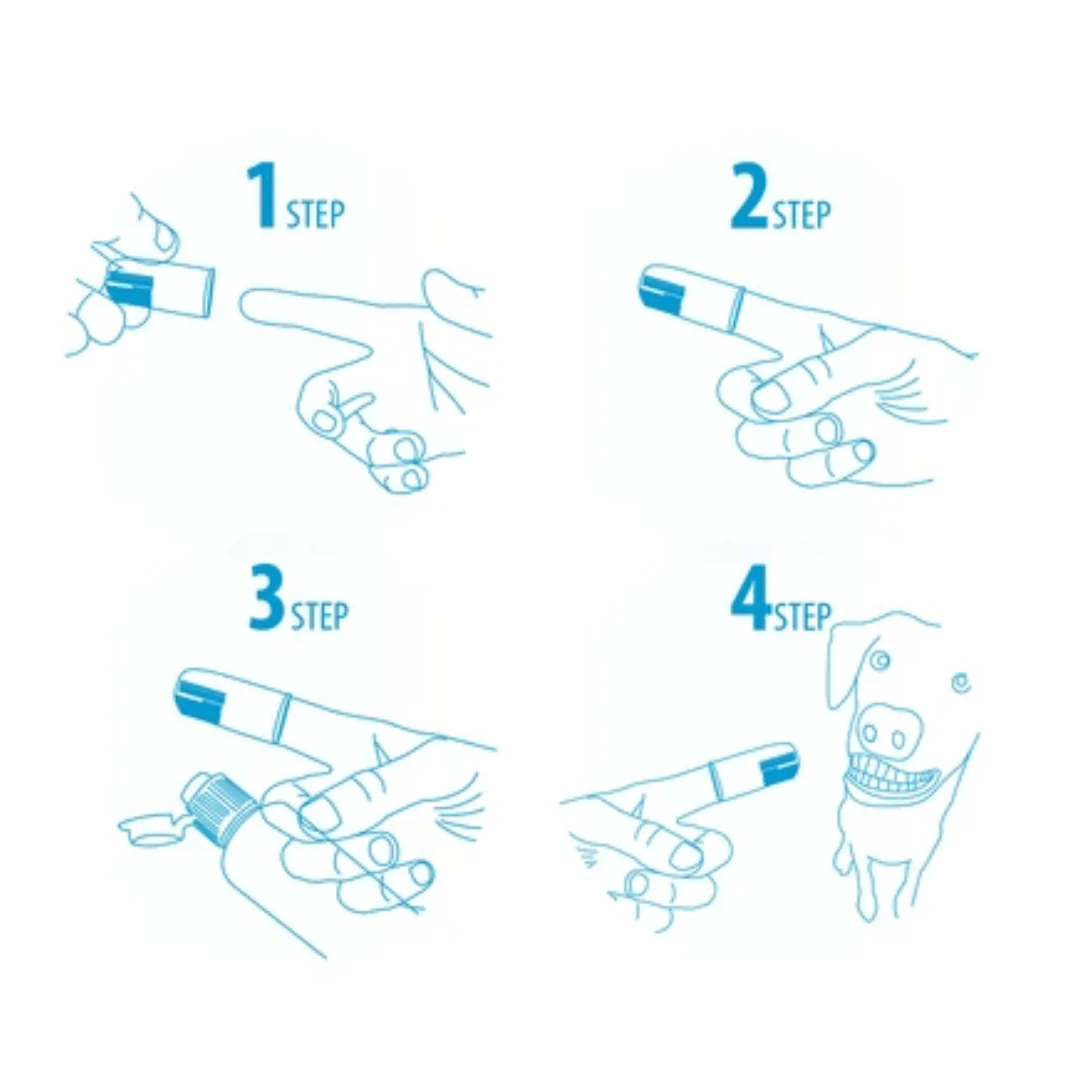 1 STEP

2 STEP

3 STEP

4 STEP